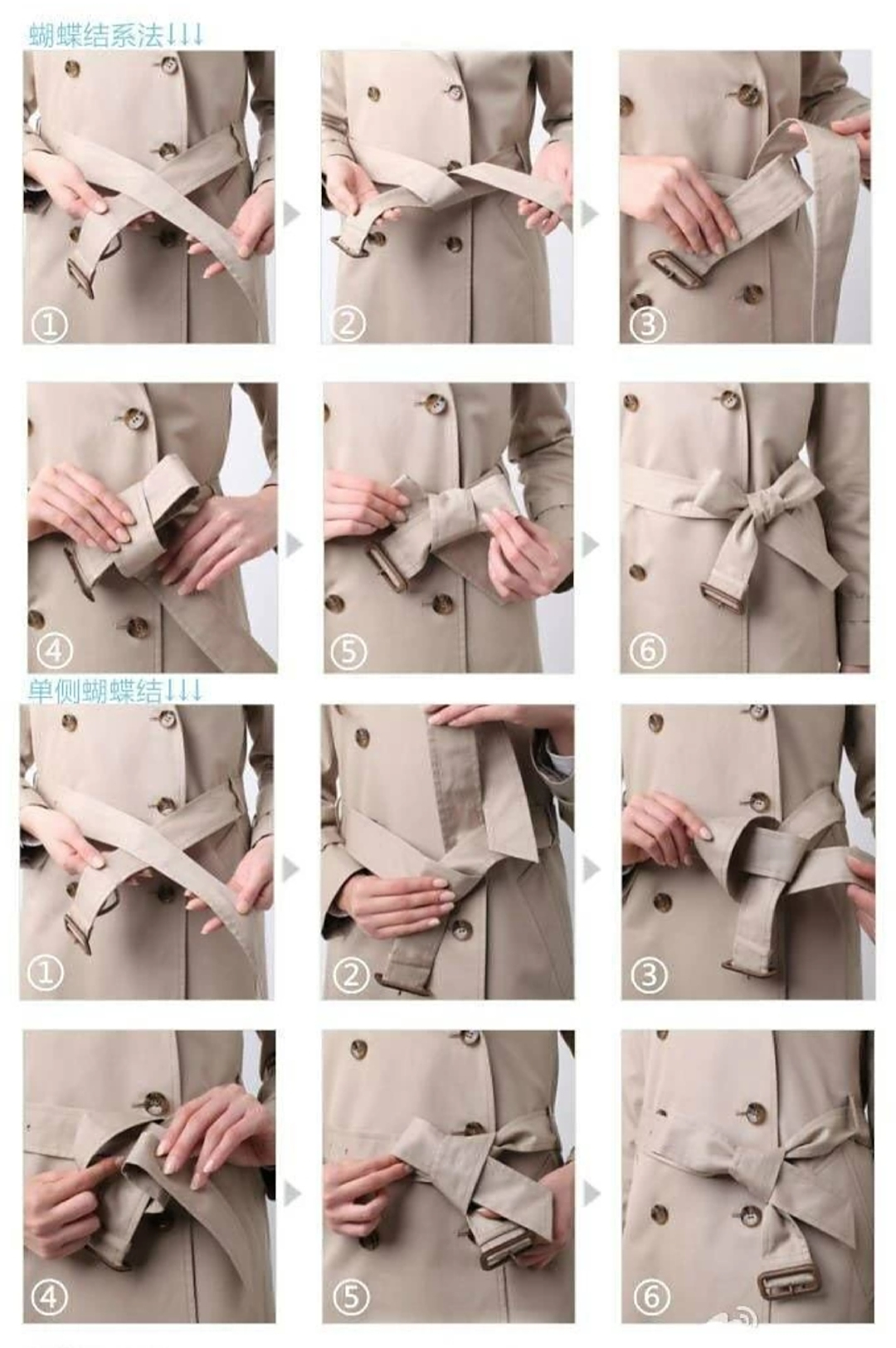 蝴蝶结系法↓↓↓

①

②

③

④

⑤

⑥

单侧蝴蝶结↓↓↓

①

②

③

④

⑤

⑥